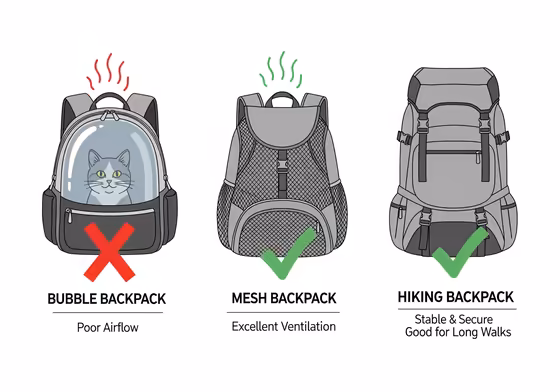 BUBBLE BACKPACK

Poor Airflow

MESH BACKPACK

Excellent Ventilation

HIKING BACKPACK

Stable & Secure
Good for Long Walks