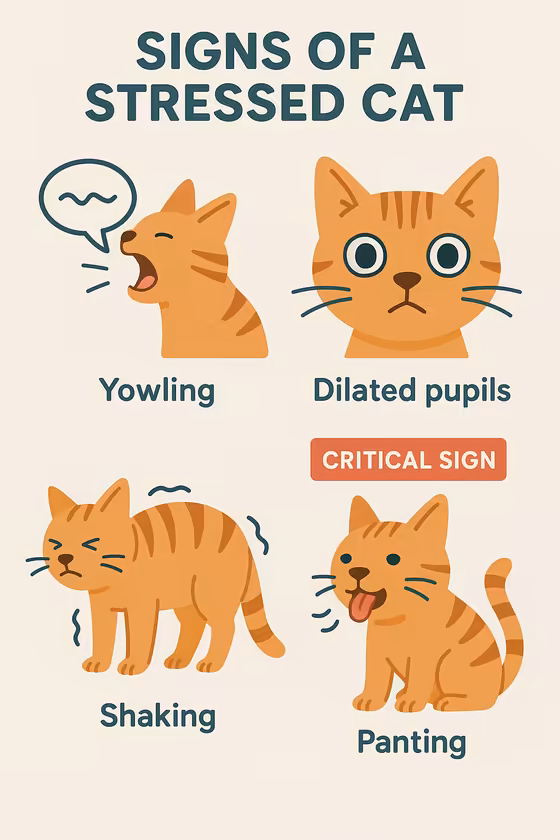 SIGNS OF A STRESSED CAT

Yowling

Dilated pupils

CRITICAL SIGN

Shaking

Panting