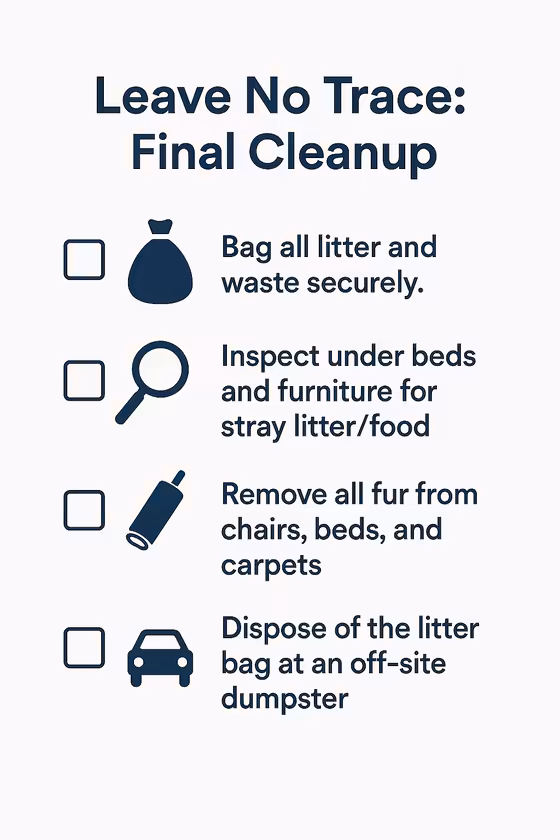 Leave No Trace: Final Cleanup

Bag all litter and waste securely.

Inspect under beds and furniture for stray litter/food

Remove all fur from chairs, beds, and carpets

Dispose of the litter bag at an off-site dumpster