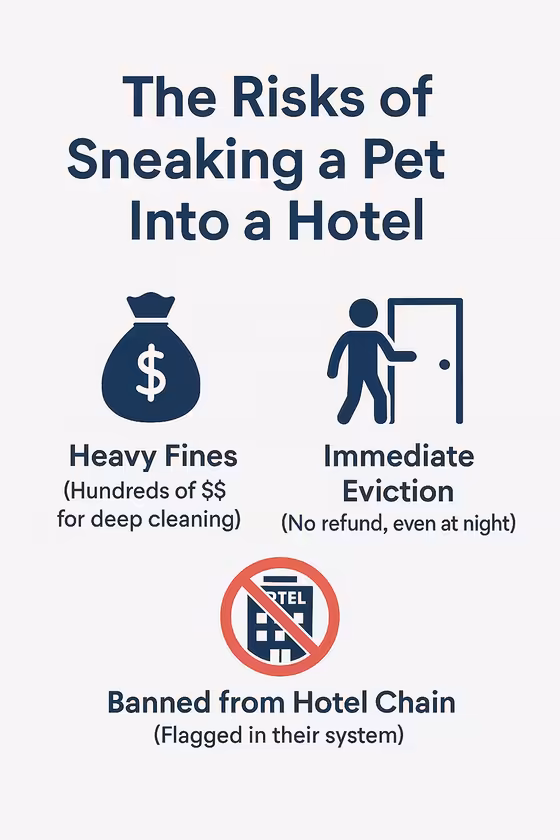 The Risks of Sneaking a Pet Into a Hotel

$

Heavy Fines
(Hundreds of $$ for deep cleaning)

Immediate Eviction
(No refund, even at night)

OTEL

Banned from Hotel Chain
(Flagged in their system)